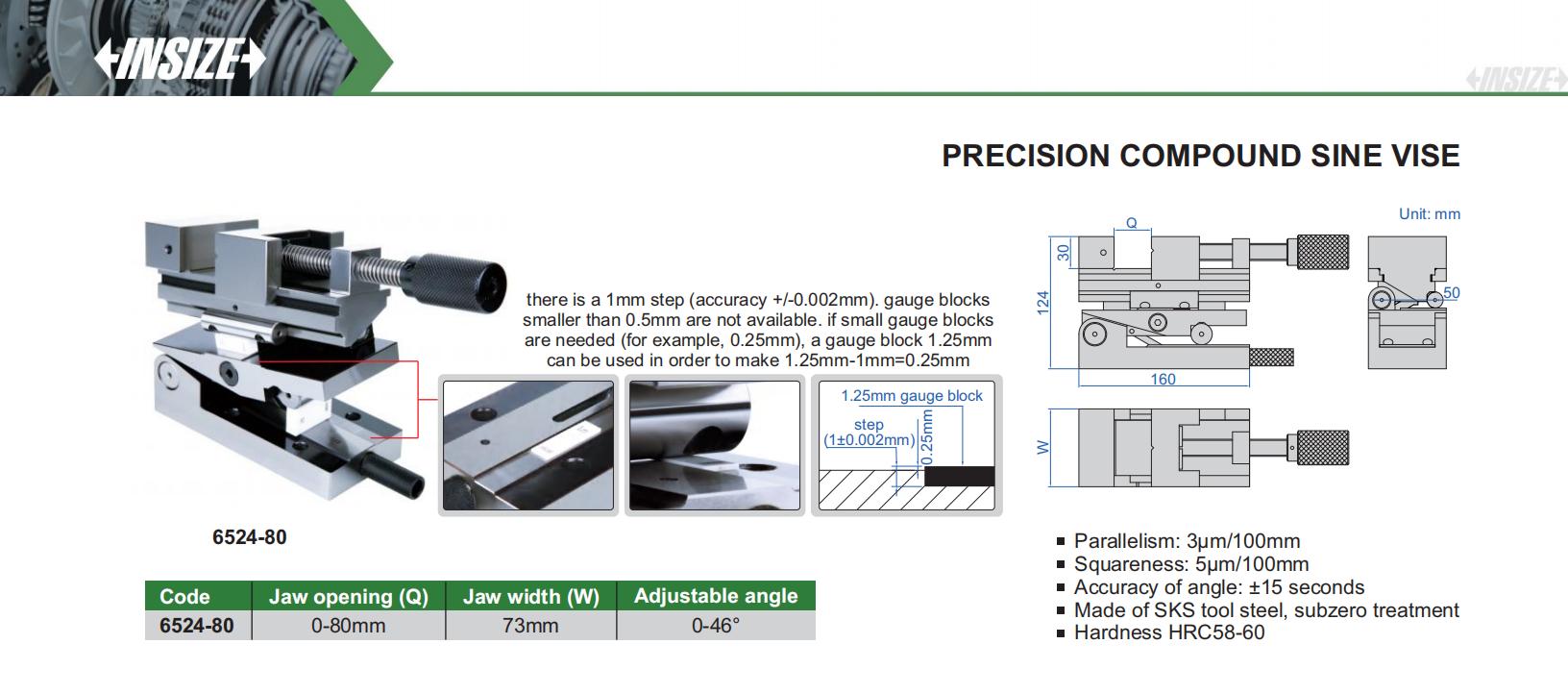 INSIZE

INSIZE

PRECISION COMPOUND SINE VISE

there is a 1mm step (accuracy +/-0.002mm). gauge blocks smaller than 0.5mm are not available. if small gauge blocks are needed (for example, 0.25mm), a gauge block 1.25mm can be used in order to make 1.25mm-1mm=0.25mm

1.25mm gauge block
step (1±0.002mm)
0.25mm

6524-80

Unit: mm

Q
30
124
160
50
W

| Code | Jaw opening (Q) | Jaw width (W) | Adjustable angle |
|---|---|---|---|
| 6524-80 | 0-80mm | 73mm | 0-46° |

■ Parallelism: 3μm/100mm
■ Squareness: 5μm/100mm
■ Accuracy of angle: ±15 seconds
■ Made of SKS tool steel, subzero treatment
■ Hardness HRC58-60